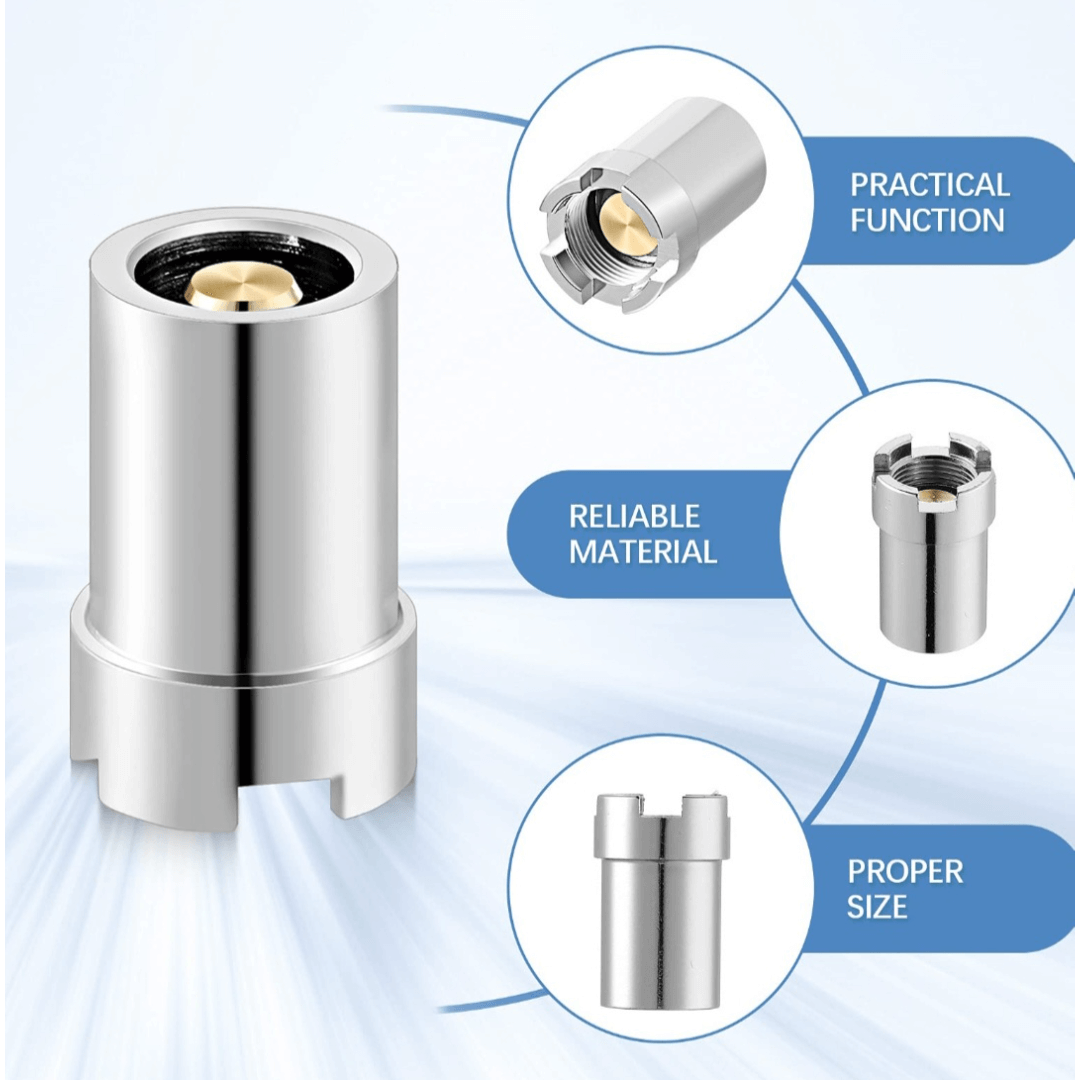 PRACTICAL FUNCTION

RELIABLE MATERIAL

PROPER SIZE